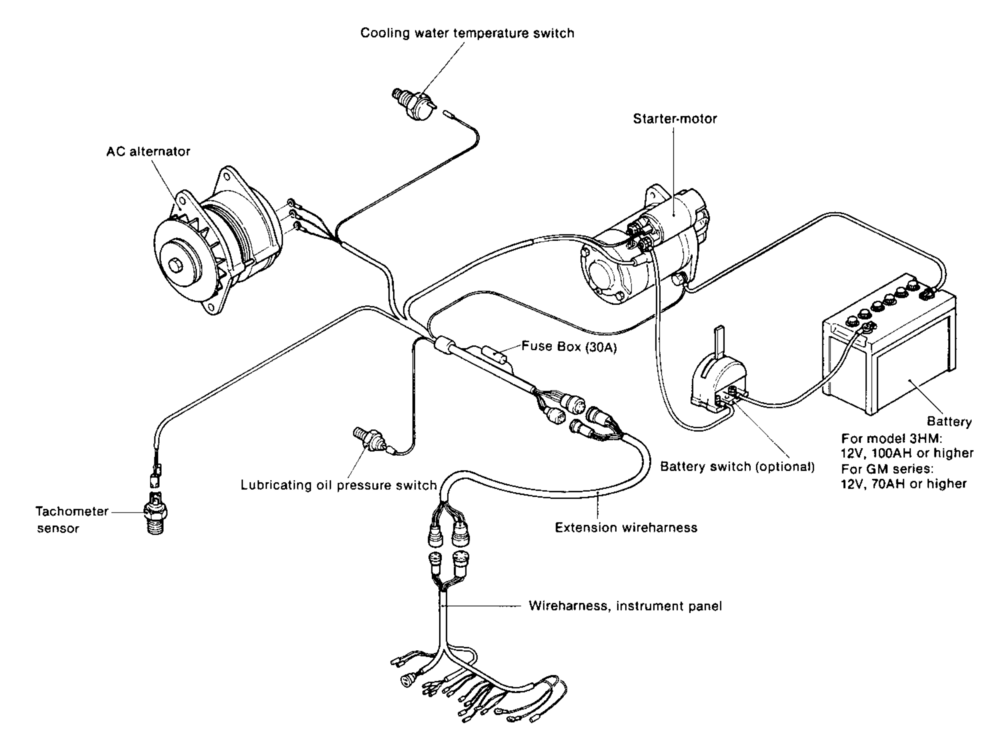 Cooling water temperature switch

AC alternator

Starter-motor

Fuse Box (30A)

Battery
For model 3HM:
12V, 100AH or higher
For GM series:
12V, 70AH or higher

Battery switch (optional)

Lubricating oil pressure switch

Tachometer sensor

Extension wireharness

Wireharness, instrument panel